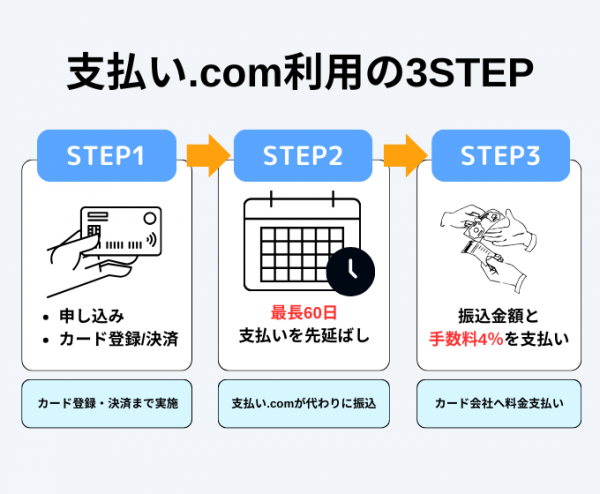 支払い.com利用の3STEP

STEP1

• 申し込み
• カード登録/決済

カード登録・決済まで実施

STEP2

最長60日
支払いを先延ばし

支払い.comが代わりに振込

STEP3

振込金額と
手数料4%を支払い

カード会社へ料金支払い